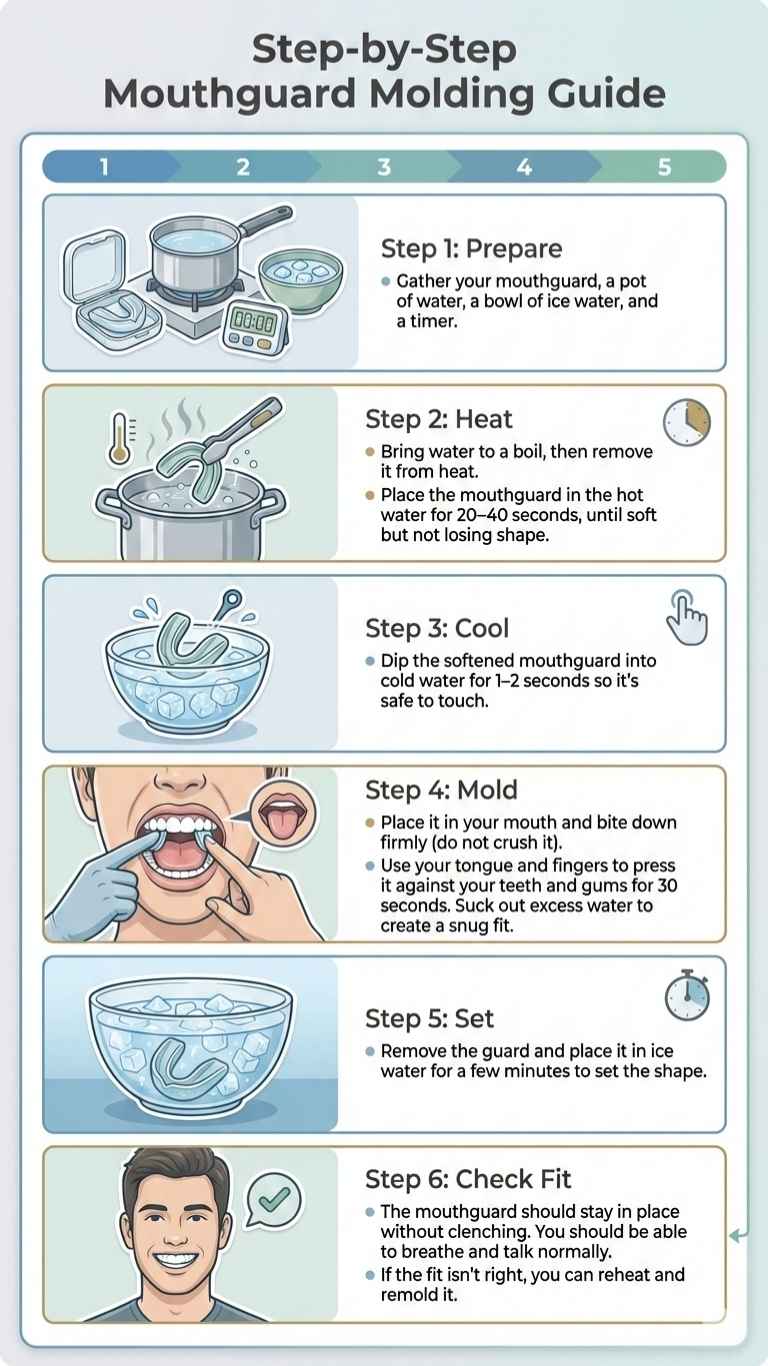 Step-by-Step
Mouthguard Molding Guide

1 2 3 4 5

00:00

Step 1: Prepare
• Gather your mouthguard, a pot of water, a bowl of ice water, and a timer.

Step 2: Heat
• Bring water to a boil, then remove it from heat.
• Place the mouthguard in the hot water for 20–40 seconds, until soft but not losing shape.

Step 3: Cool
• Dip the softened mouthguard into cold water for 1–2 seconds so it's safe to touch.

Step 4: Mold
• Place it in your mouth and bite down firmly (do not crush it).
• Use your tongue and fingers to press it against your teeth and gums for 30 seconds. Suck out excess water to create a snug fit.

Step 5: Set
• Remove the guard and place it in ice water for a few minutes to set the shape.

Step 6: Check Fit
• The mouthguard should stay in place without clenching. You should be able to breathe and talk normally.
• If the fit isn't right, you can reheat and remold it.